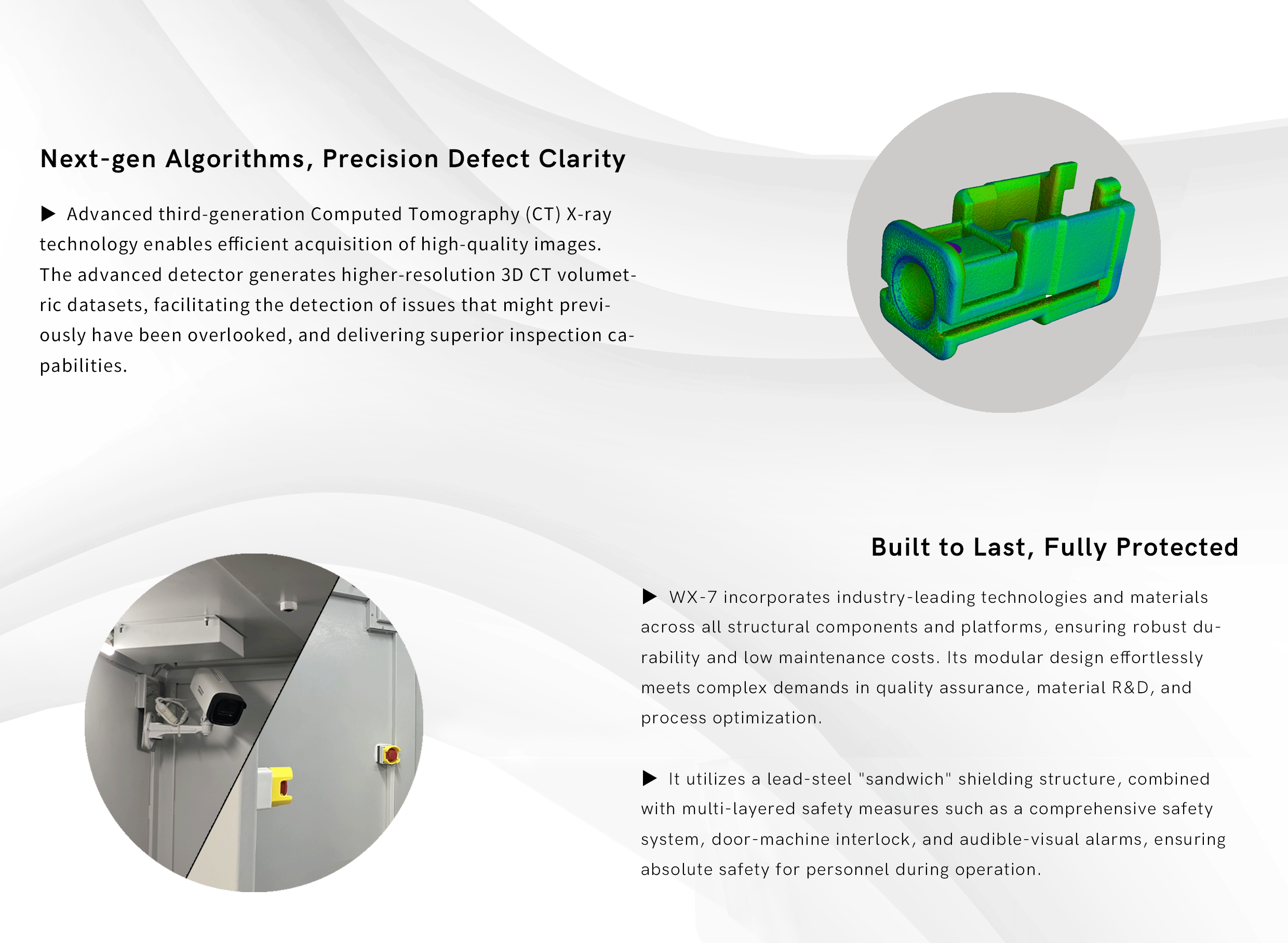 Next-gen Algorithms, Precision Defect Clarity

▶ Advanced third-generation Computed Tomography (CT) X-ray technology enables efficient acquisition of high-quality images. The advanced detector generates higher-resolution 3D CT volumetric datasets, facilitating the detection of issues that might previously have been overlooked, and delivering superior inspection capabilities.

Built to Last, Fully Protected

▶ WX-7 incorporates industry-leading technologies and materials across all structural components and platforms, ensuring robust durability and low maintenance costs. Its modular design effortlessly meets complex demands in quality assurance, material R&D, and process optimization.

▶ It utilizes a lead-steel "sandwich" shielding structure, combined with multi-layered safety measures such as a comprehensive safety system, door-machine interlock, and audible-visual alarms, ensuring absolute safety for personnel during operation.